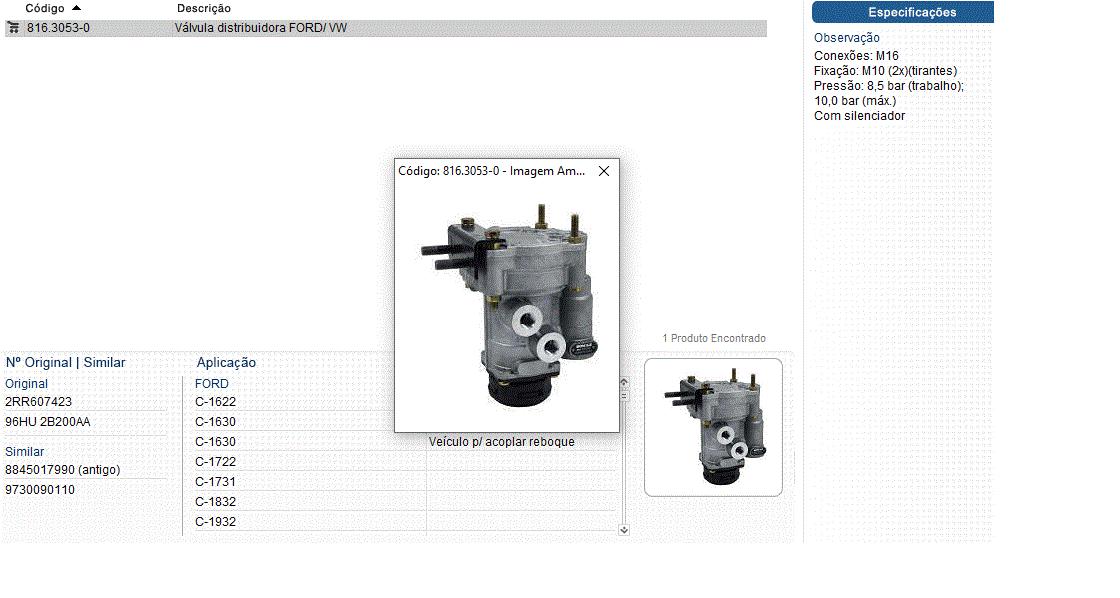 | Código | Descrição |
|---|---|
| 816.3053-0 | Válvula distribuidora FORD/ VW |

Especificações

Observação
Conexões: M16
Fixação: M10 (2x)(tirantes)
Pressão: 8,5 bar (trabalho); 10,0 bar (máx.)
Com silenciador

Código: 816.3053-0 - Imagem Am...

1 Produto Encontrado

Nº Original | Similar
Original
2RR607423
96HU 2B200AA

Similar
8845017990 (antigo)
9730090110

Aplicação
| FORD | |
|---|---|
| C-1622 | |
| C-1630 | |
| C-1630 | Veículo p/ acoplar reboque |
| C-1722 | |
| C-1731 | |
| C-1832 | |
| C-1932 | |