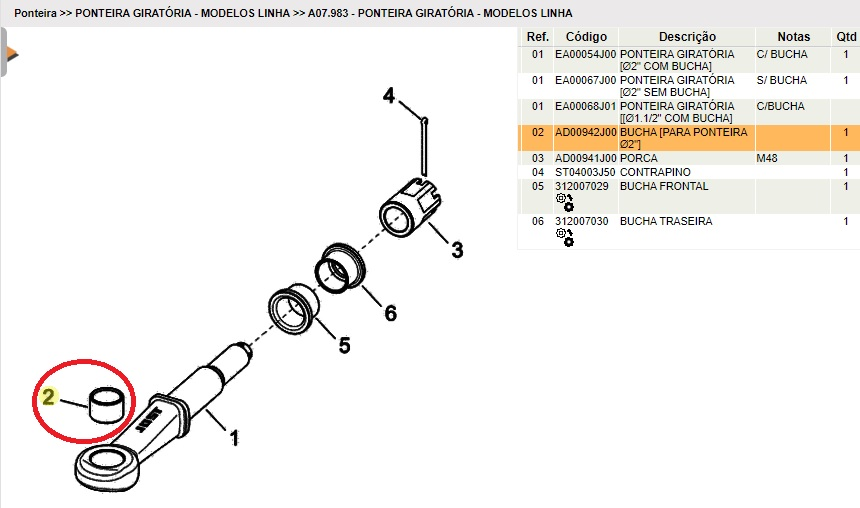 Ponteira >> PONTEIRA GIRATÓRIA - MODELOS LINHA >> A07.983 - PONTEIRA GIRATÓRIA - MODELOS LINHA

4

3

6

5

2

1

| Ref. | Código | Descrição | Notas | Qtd |
|---|---|---|---|---|
| 01 | EA00054J00 | PONTEIRA GIRATÓRIA [Ø2" COM BUCHA] | C/ BUCHA | 1 |
| 01 | EA00067J00 | PONTEIRA GIRATÓRIA [Ø2" SEM BUCHA] | S/ BUCHA | 1 |
| 01 | EA00068J01 | PONTEIRA GIRATÓRIA [[Ø1.1/2" COM BUCHA] | C/BUCHA | |
| 02 | AD00942J00 | BUCHA [PARA PONTEIRA Ø2"] | | 1 |
| 03 | AD00941J00 | PORCA | M48 | 1 |
| 04 | ST04003J50 | CONTRAPINO | | 1 |
| 05 | 312007029 | BUCHA FRONTAL | | 1 |
| 06 | 312007030 | BUCHA TRASEIRA | | 1 |