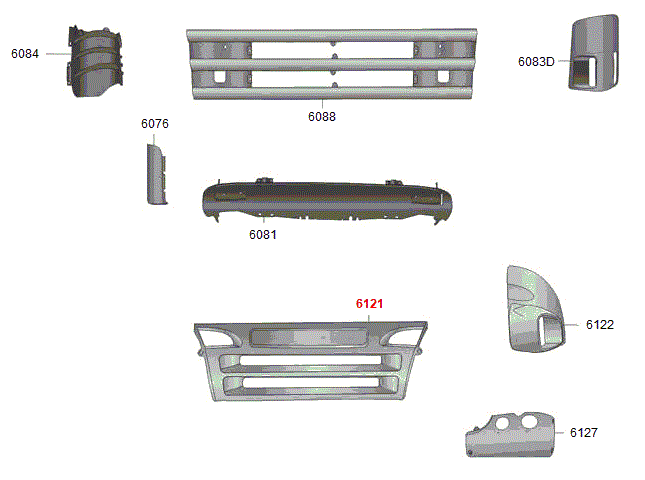 6084

6088

6083D

6076

6081

6121

6122

6127