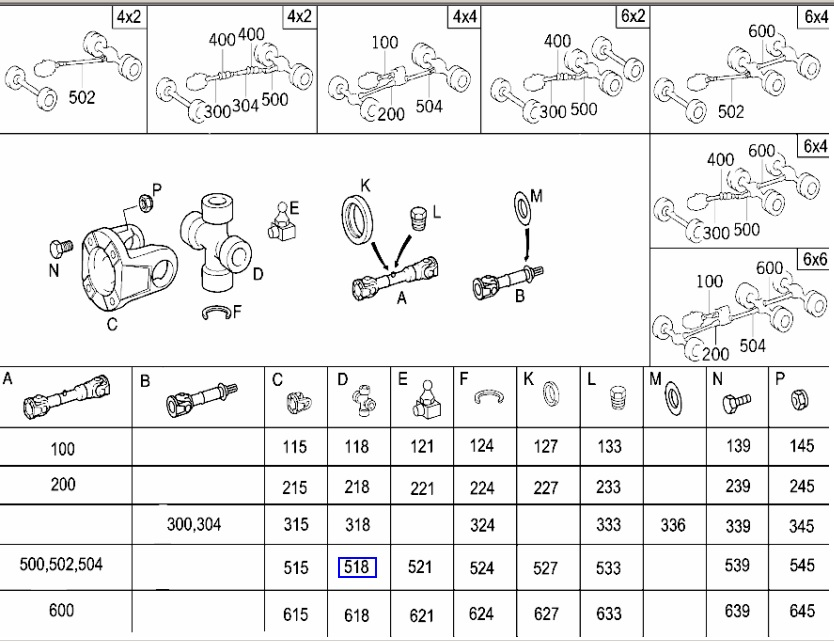 4x2
502

4x2
400 400
300 304 500

4x4
100
200 504

6x2
400
300 500

6x4
600
502

6x4
400 600
300 500

6x6
100 600
200 504

P
N
C
D
E
F
K
L
A
M
B

| A | B | C | D | E | F | K | L | M | N | P |
|---|---|---|---|---|---|---|---|---|---|---|
| 100 | | 115 | 118 | 121 | 124 | 127 | 133 | | 139 | 145 |
| 200 | | 215 | 218 | 221 | 224 | 227 | 233 | | 239 | 245 |
| | 300,304 | 315 | 318 | | 324 | | 333 | 336 | 339 | 345 |
| 500,502,504 | | 515 | 518 | 521 | 524 | 527 | 533 | | 539 | 545 |
| 600 | | 615 | 618 | 621 | 624 | 627 | 633 | | 639 | 645 |