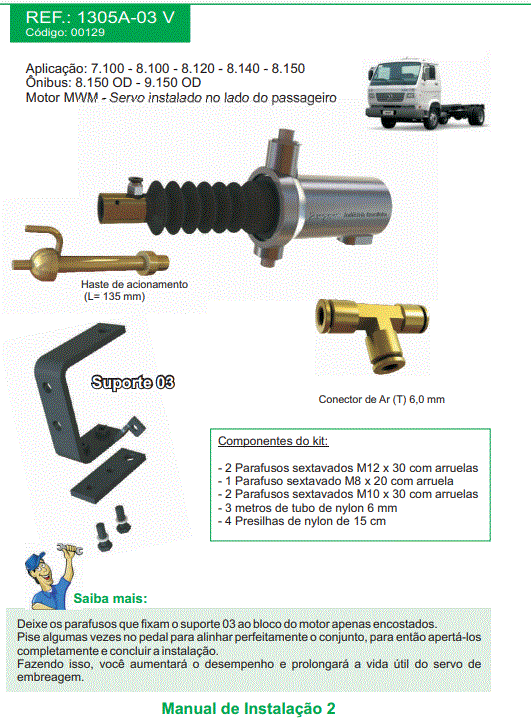 REF.: 1305A-03 V
Código: 00129

Aplicação: 7.100 - 8.100 - 8.120 - 8.140 - 8.150
Ônibus: 8.150 OD - 9.150 OD
Motor MWM - Servo instalado no lado do passageiro

Haste de acionamento
(L= 135 mm)

Suporte 03

Conector de Ar (T) 6,0 mm

Componentes do kit:

- 2 Parafusos sextavados M12 x 30 com arruelas
- 1 Parafuso sextavado M8 x 20 com arruela
- 2 Parafusos sextavados M10 x 30 com arruelas
- 3 metros de tubo de nylon 6 mm
- 4 Presilhas de nylon de 15 cm

Saiba mais:

Deixe os parafusos que fixam o suporte 03 ao bloco do motor apenas encostados.
Pise algumas vezes no pedal para alinhar perfeitamente o conjunto, para então apertá-los completamente e concluir a instalação.
Fazendo isso, você aumentará o desempenho e prolongará a vida útil do servo de embreagem.

Manual de Instalação 2