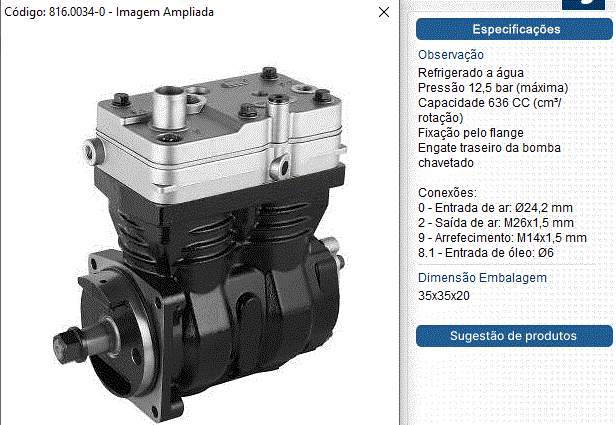 Código: 816.0034-0 - Imagem Ampliada

Especificações

Observação

Refrigerado a água
Pressão 12,5 bar (máxima)
Capacidade 636 CC (cm³/rotação)
Fixação pelo flange
Engate traseiro da bomba chavetado

Conexões:
0 - Entrada de ar: Ø24,2 mm
2 - Saída de ar: M26x1,5 mm
9 - Arrefecimento: M14x1,5 mm
8.1 - Entrada de óleo: Ø6

Dimensão Embalagem

35x35x20

Sugestão de produtos